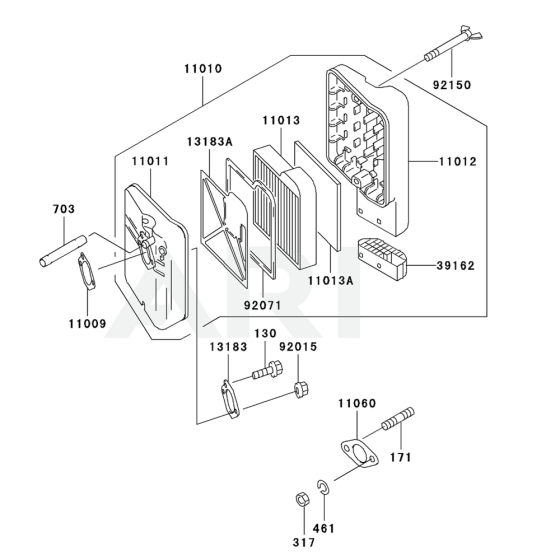 11010
92150
11013
13183A
11011
11012
703
39162
11013A
92071
11009
130
13183
92015
11060
171
461
317
ARI