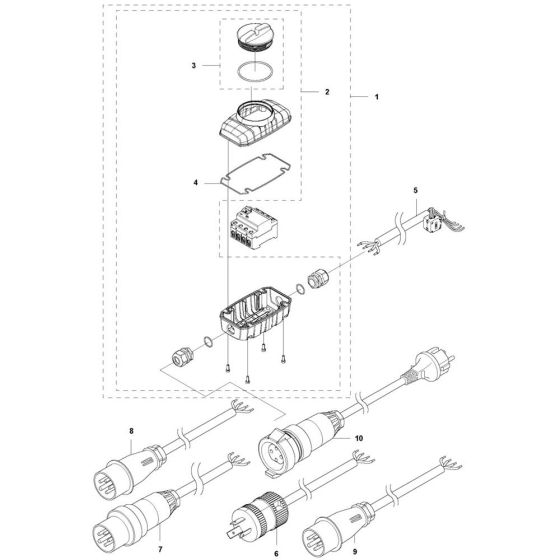 3
2
1
4
5
8
10
7
6
9