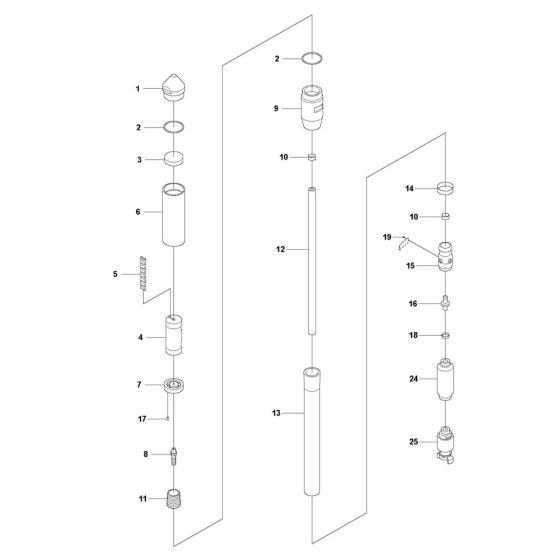 1
2
3
6
5
4
7
17
8
11
2
9
10
12
13
14
10
19
15
16
18
24
25