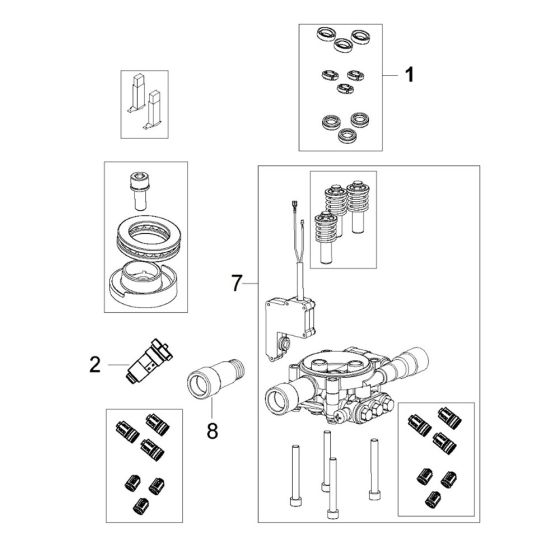 1

7

2

8