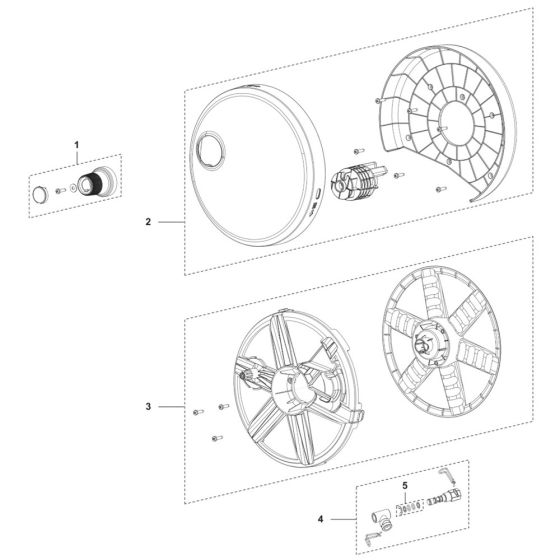 1

2

3

5

4