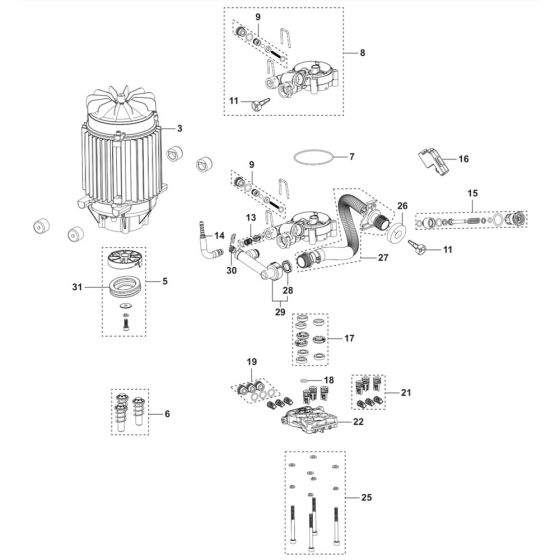 9
8
11
3
7
16
9
15
26
13
14
11
30
27
31
5
28
29
17
19
18
21
6
22
25