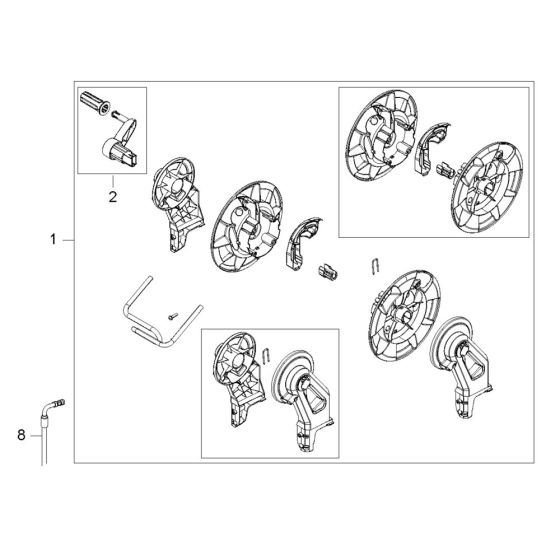 2

1

8