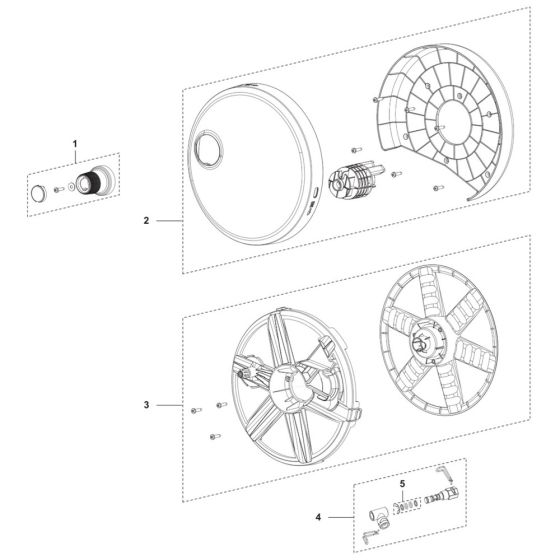 1

2

3

5

4