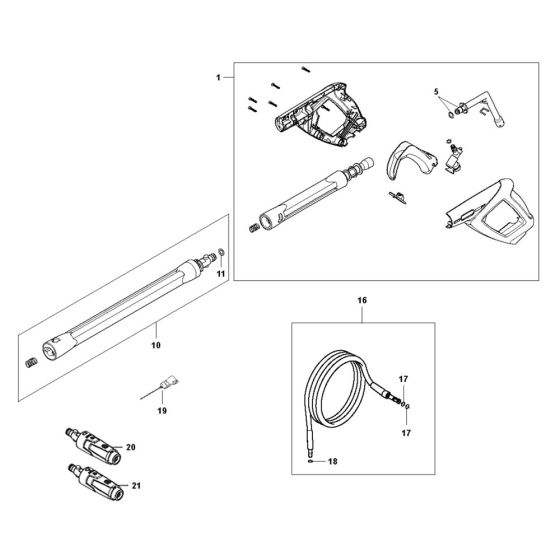 1
5
11
10
16
17
17
18
19
20
21