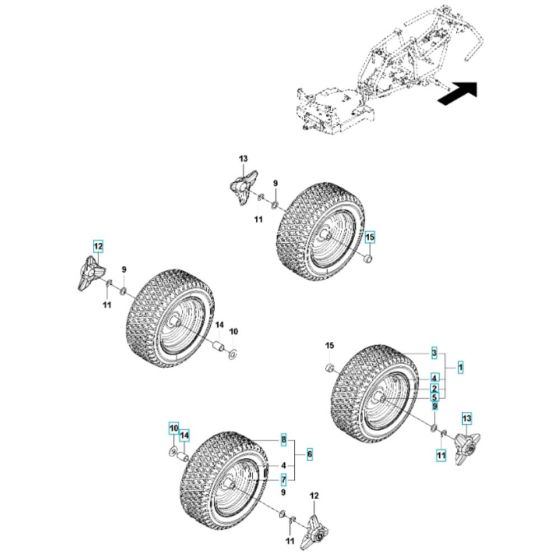 13
9
11
15
12
9
11
14
10
15
3
1
4
2
5
9
13
11
10
14
8
6
4
7
9
12
11