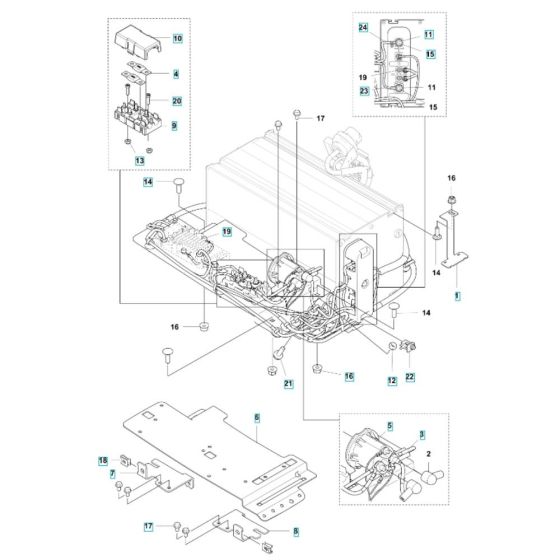 10
4
20
9
13
24
11
15
19
23
11
15
17
14
19
16
14
1
14
16
21
16
12
22
6
5
3
2
18
7
17
8