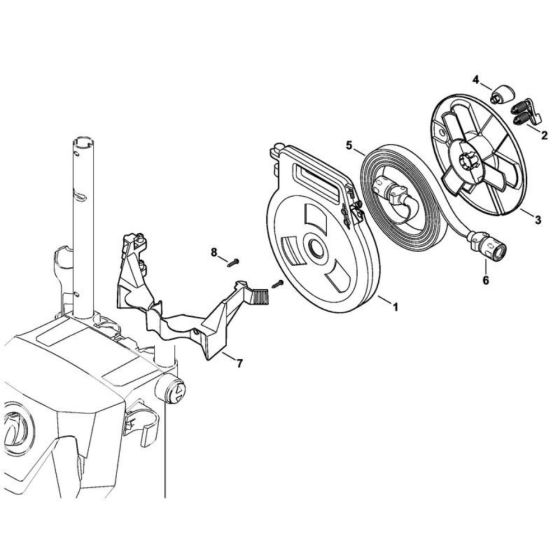 4
2
5
3
8
6
1
7