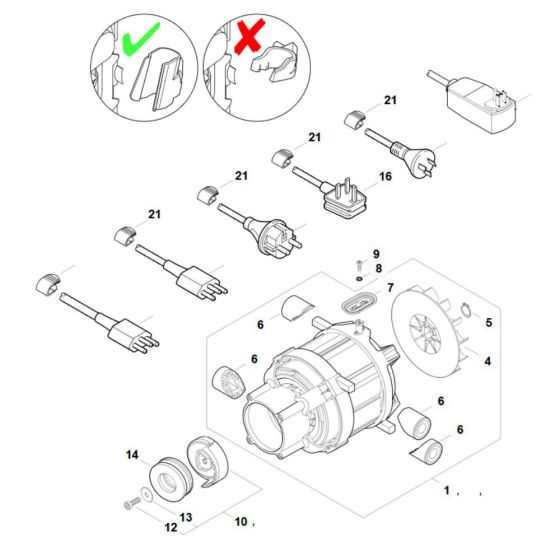 21
21
16
21
21
9
8
7
6
5
6
4
6
6
14
1 , ,
13
12
10 ,