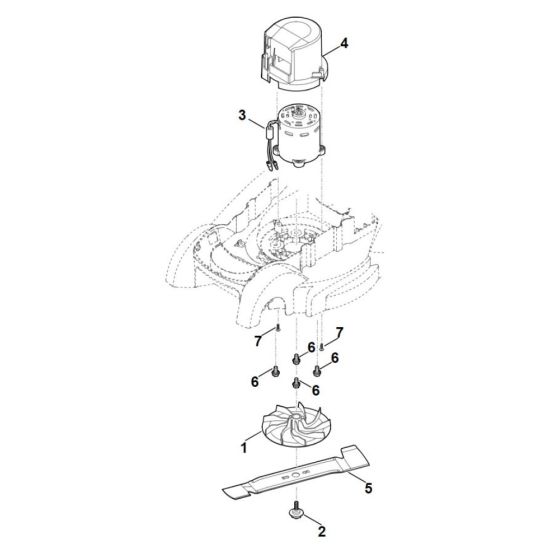 4
3
7
7
6
6
6
6
1
5
2