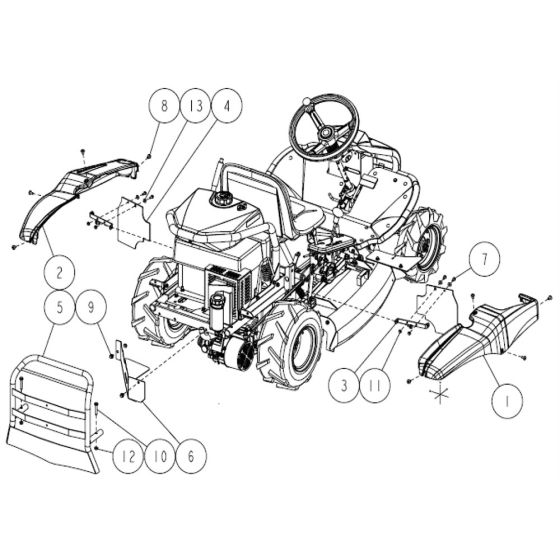 8
13
4
2
5
9
7
3
11
1
12
10
6