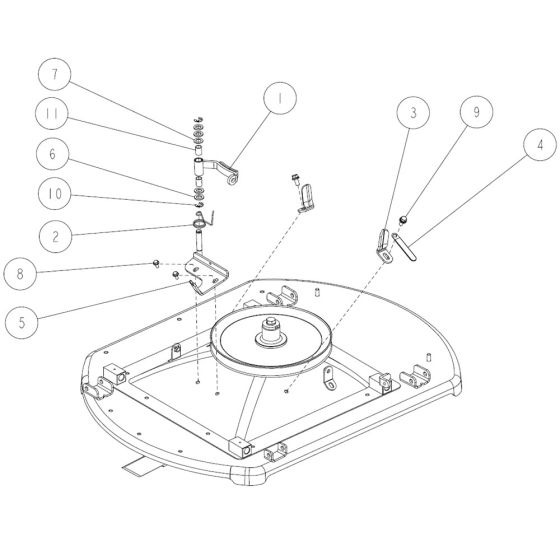 7
11
6
10
2
8
5
1
3
9
4