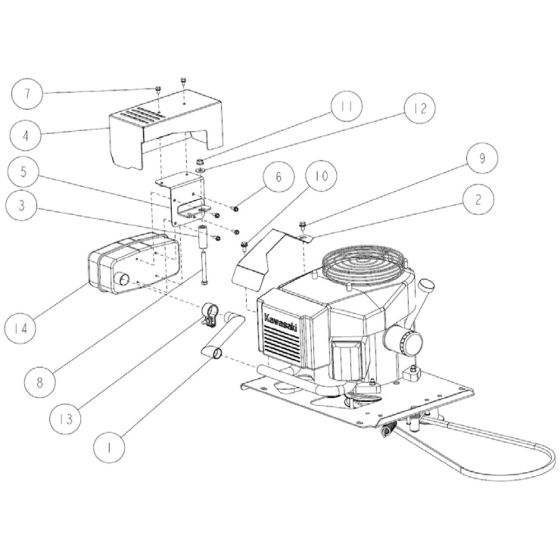 7
4
5
3
14
8
13
1
11
12
6
10
9
2
Kawasaki