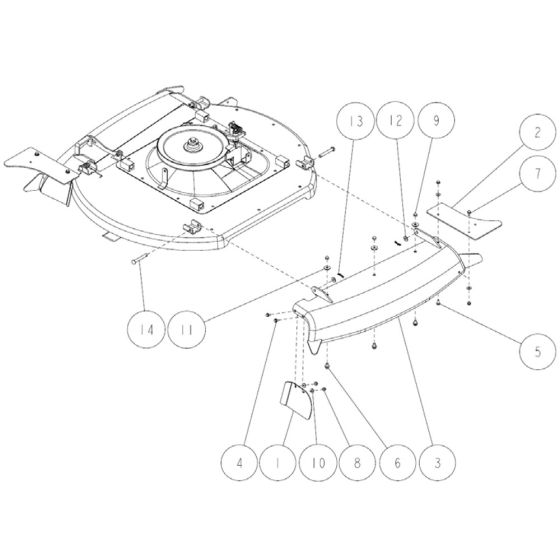 13
12
9
2
7
14
11
5
4
1
10
8
6
3