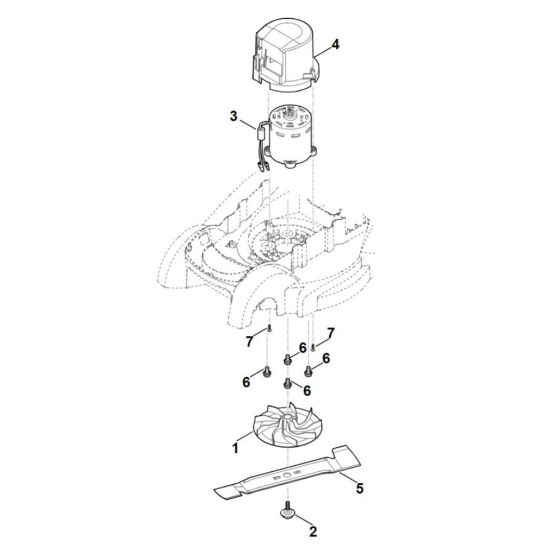 4
3
7
7
6
6
6
6
1
5
2