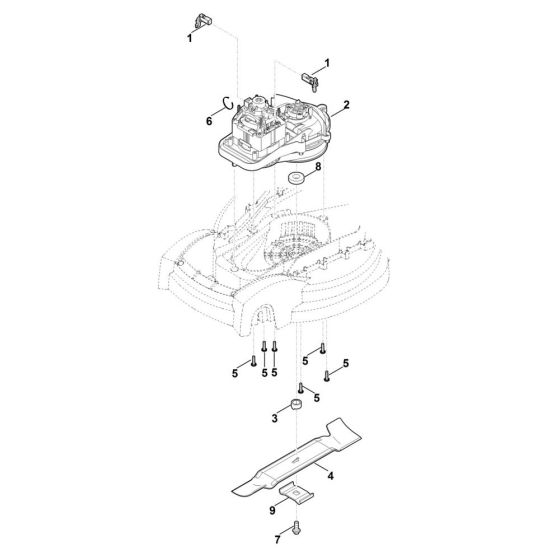 1
1
2
6
8
5
5
5
5
5
5
3
4
9
7