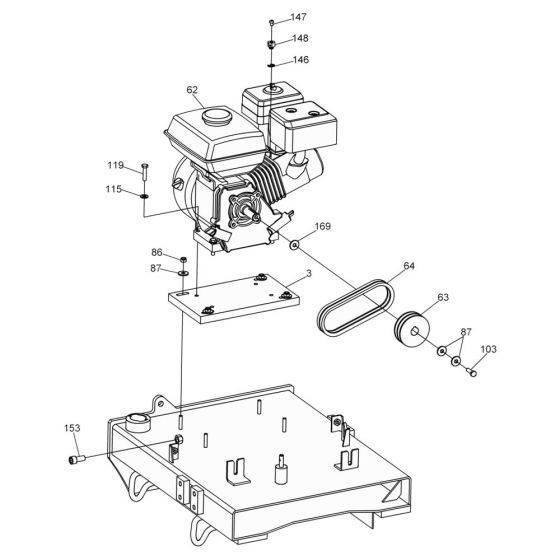 147
148
146
62
119
115
169
86
87
3
64
63
87
103
153