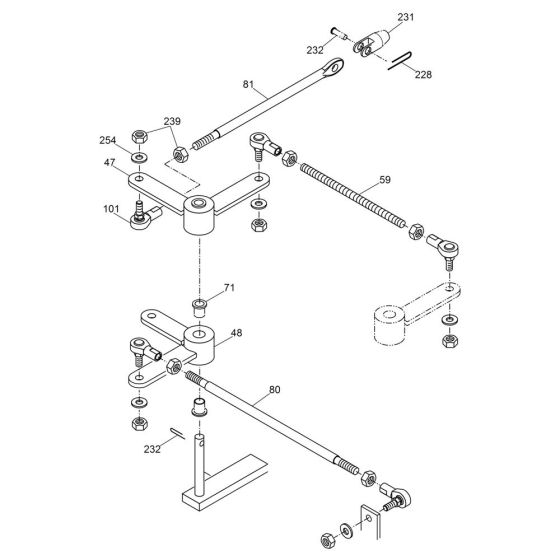 231
232
228
81
239
254
47
59
101
71
48
80
232