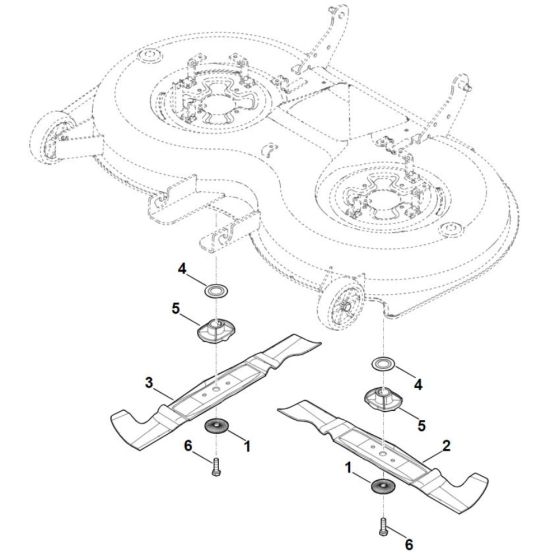 4
5
3
1
6
4
5
2
1
6