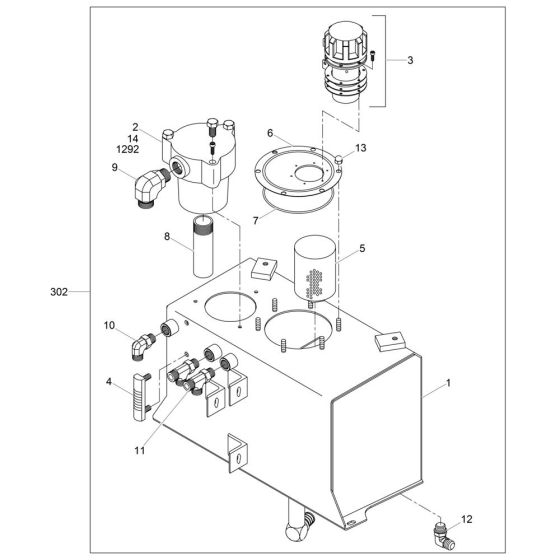 3

2
14
1292

6

13

9

7

8

5

302

10

4

1

11

12