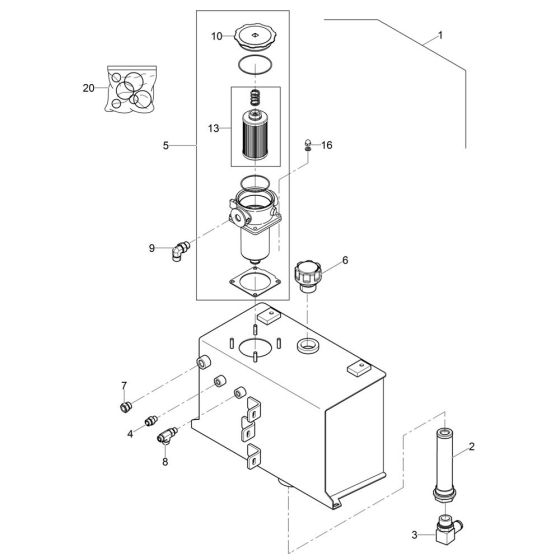 10
1
20
13
5
16
9
6
7
4
8
2
3