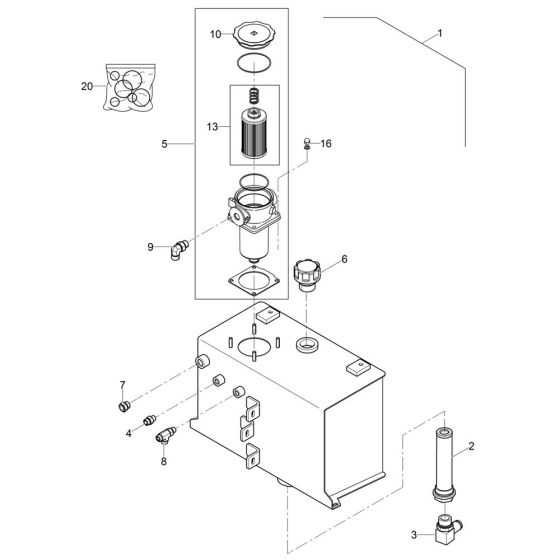 10
1
20
13
5
16
9
6
7
4
8
2
3