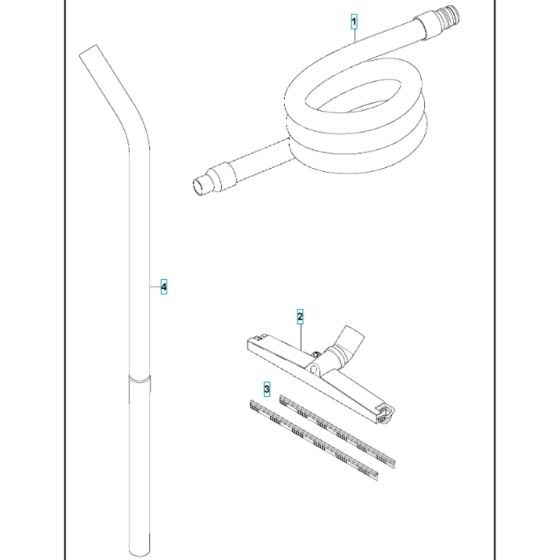 1

4

2

3