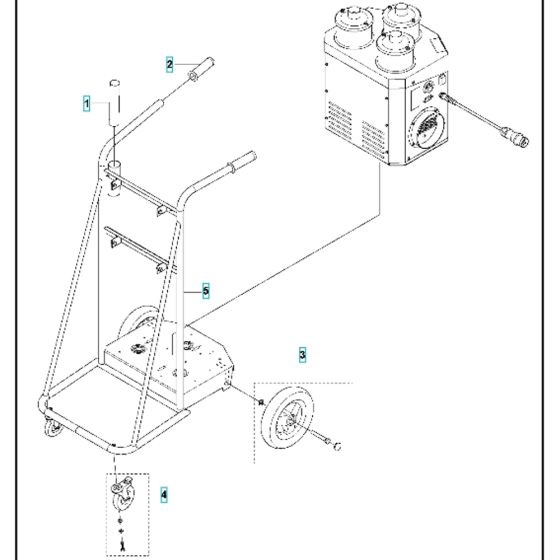 2
1
5
3
4