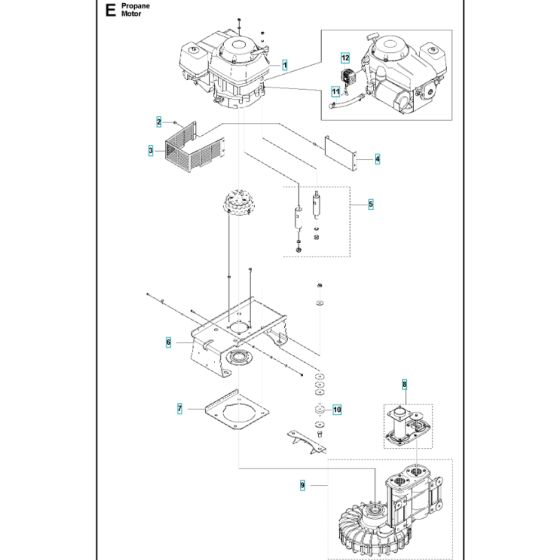 E Propane Motor

1
12
11
2
3
4
5
6
7
10
8
9