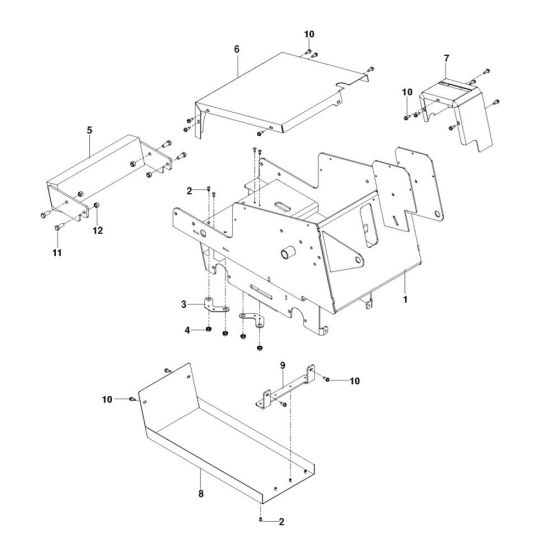 10
6
7
10
5
2
12
11
1
3
4
9
10
10
8
2