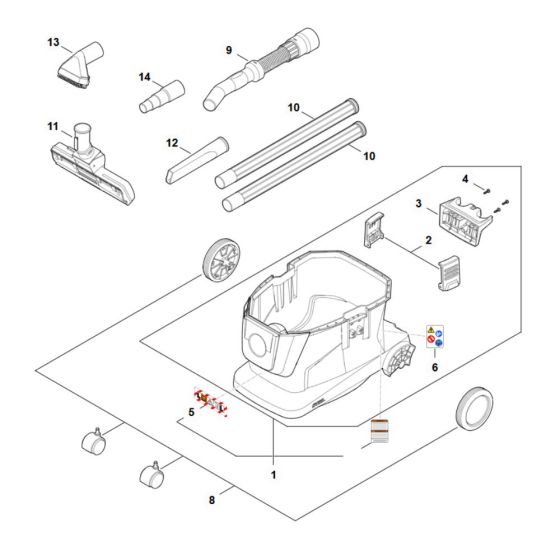 13
9
14
10
11
12
10
4
3
2
6
5
1
8