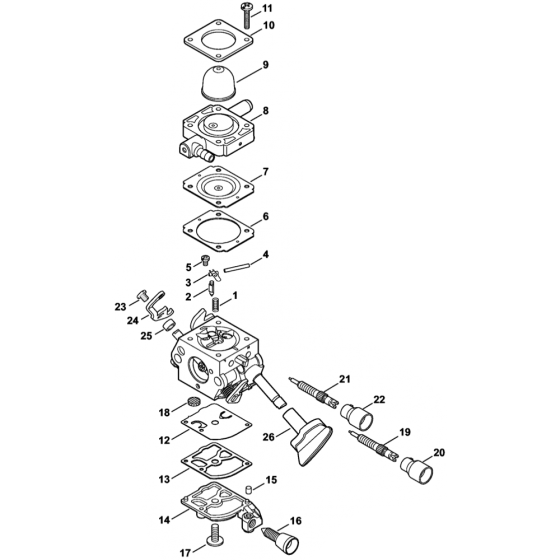 11
10
9
8
7
6
4
5
3
2
1
23
24
25
21
22
18
12
26
19
20
13
15
14
16
17