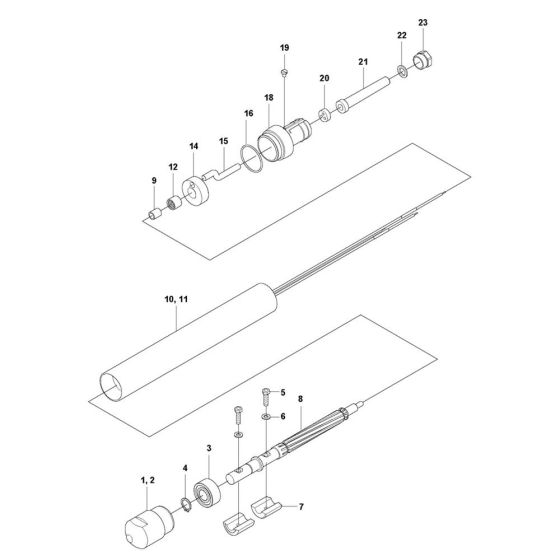 23
22
19
21
20
18
16
15
14
12
9
10, 11
5
8
6
3
4
1, 2
7