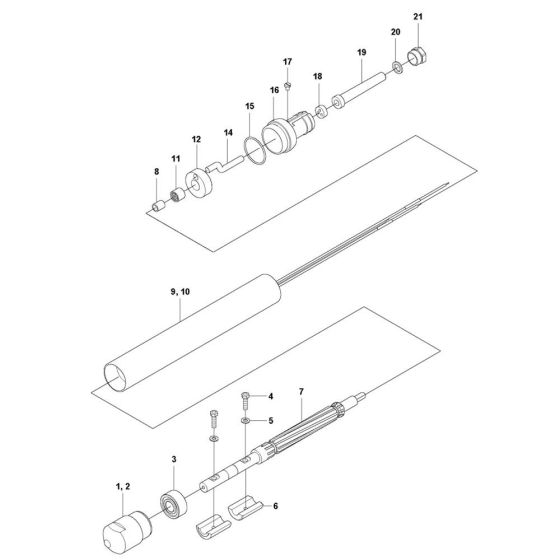 21
20
19
17
18
16
15
14
12
11
8
9, 10
4
7
5
3
1, 2
6