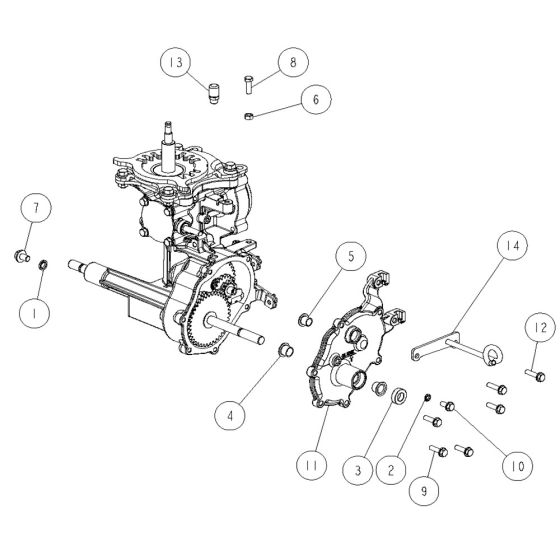 13
8
6
7
1
5
14
12
4
11
3
2
10
9