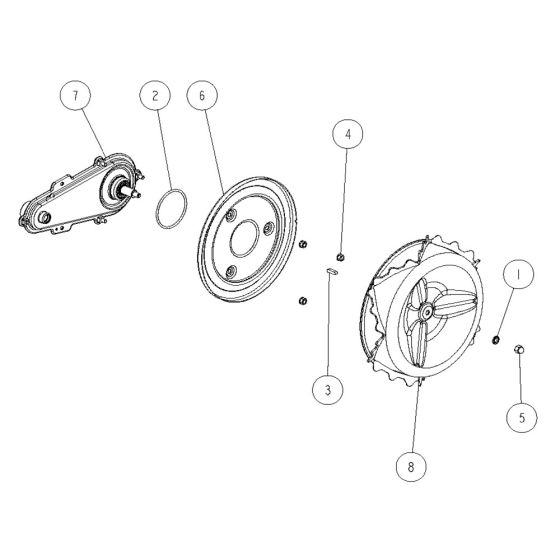 7
2
6
4
1
3
5
8