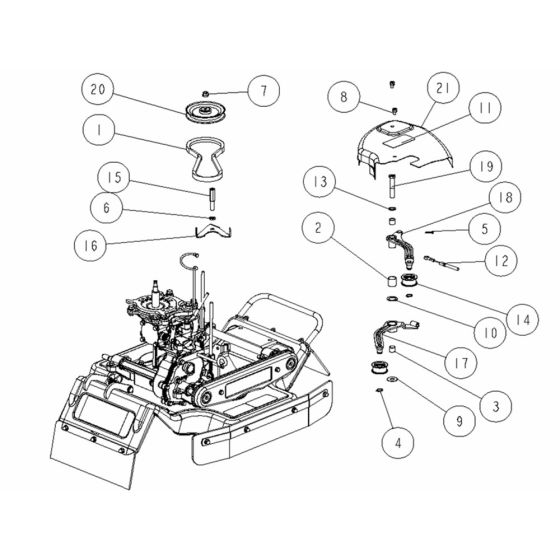 20
7
1
15
6
16
8
21
11
19
13
18
2
5
12
14
10
17
3
9
4