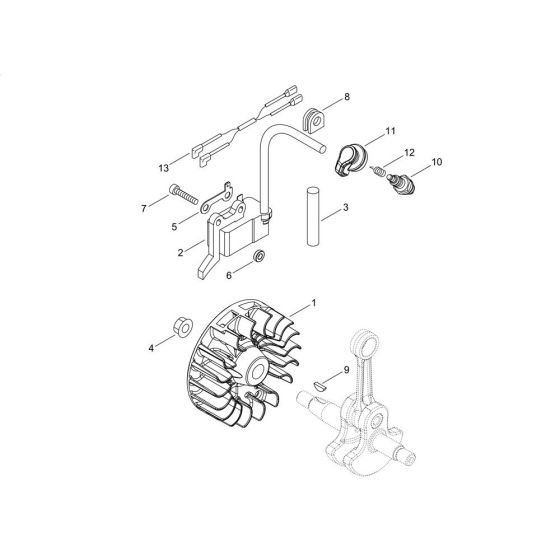 8
11
12
10
13
7
5
3
2
6
1
4
9