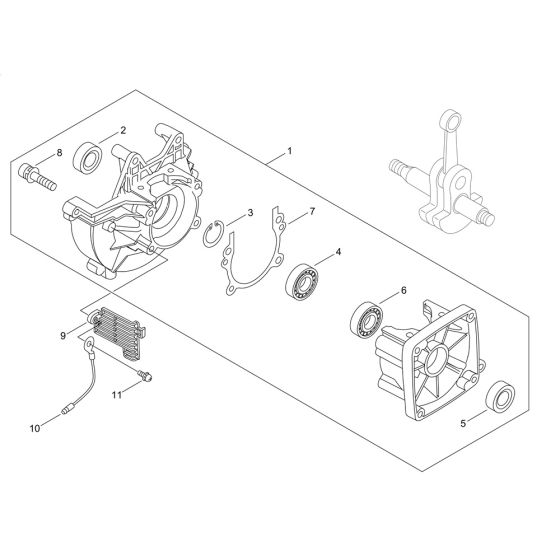 2
8
1
3
7
4
6
9
11
10
5