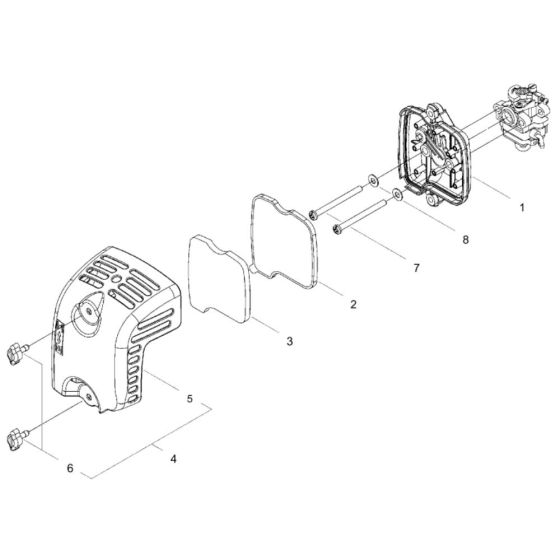 1
8
7
2
3
5
4
6