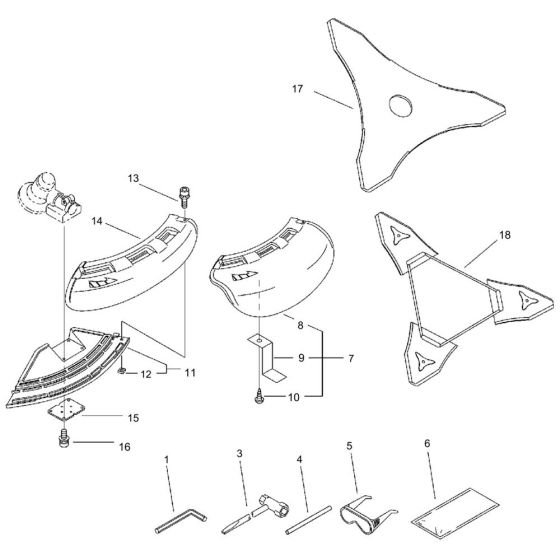 17

13

14

18

8

9

7

12

11

10

15

16

1

3

4

5

6