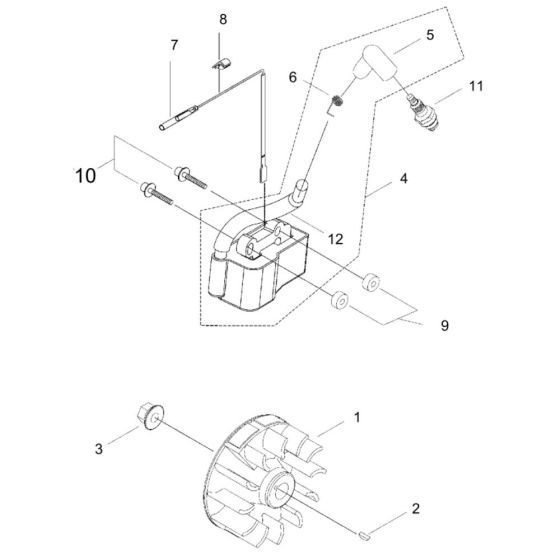 8
7
5
6
11
10
4
12
9
1
3
2