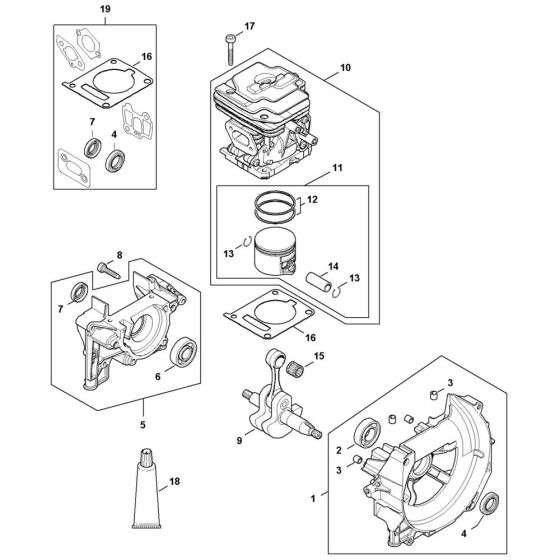 19
16
7
4
17
10
11
12
13
14
13
16
8
7
6
5
15
9
18
3
2
3
1
4