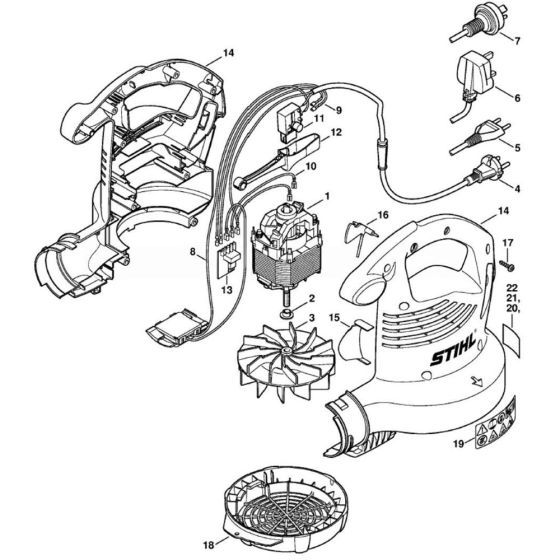 14
7
6
9
11
12
5
10
4
1
16
14
17
8
13
22
21,
20,
2
3
15
STIHL
19
18