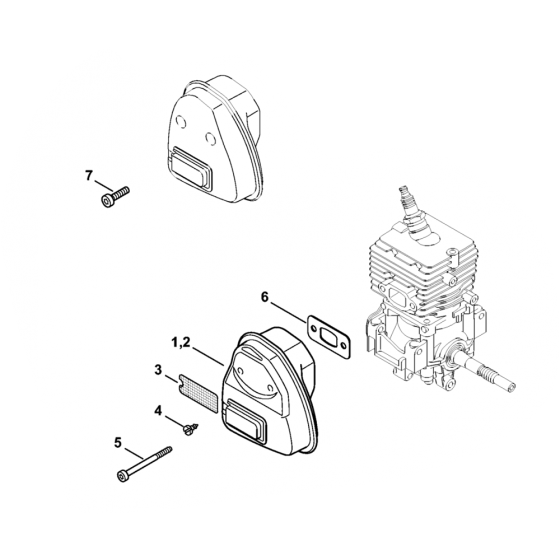 7

6

1,2

3

4

5