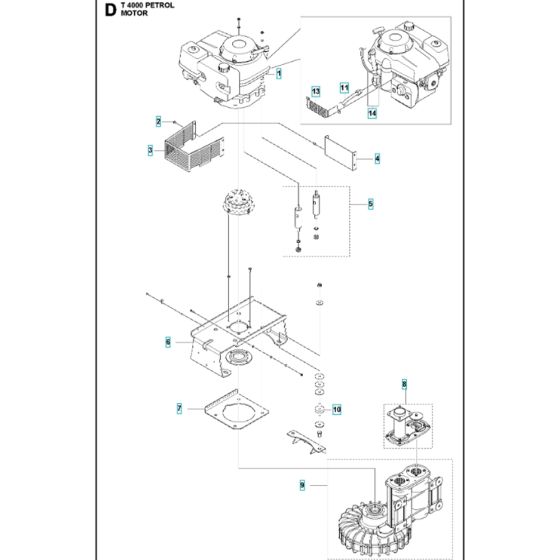 D T 4000 PETROL MOTOR

1
13
11
14
2
3
4
5
6
7
10
8
9