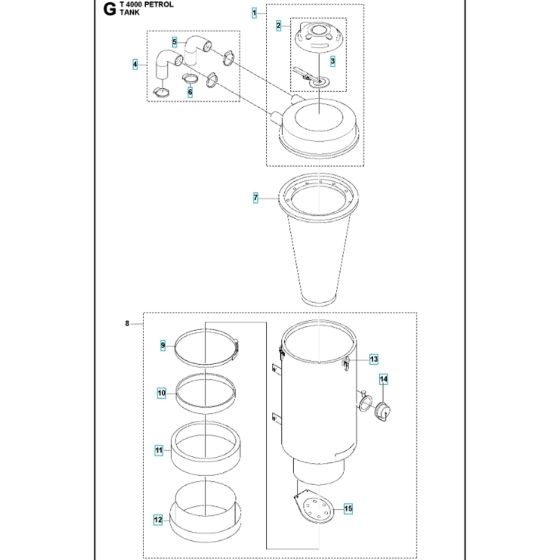 G T 4000 PETROL
TANK

1
2
3
4
5
6
7
8
9
10
11
12
13
14
15