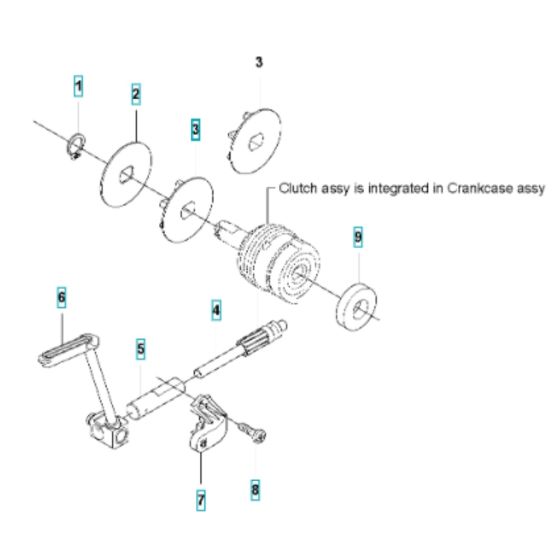 3

1

2

3

Clutch assy is integrated in Crankcase assy

9

6

4

5

7

8