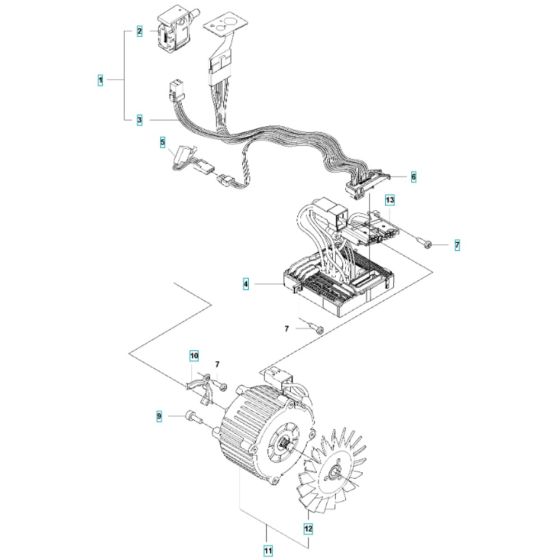 2
1
3
5
6
13
7
4
7
10
7
9
12
11