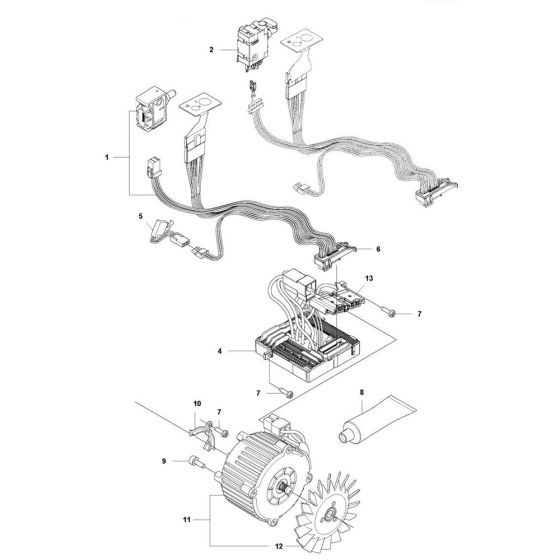 2
1
5
6
13
7
4
7
8
10
7
9
11
12